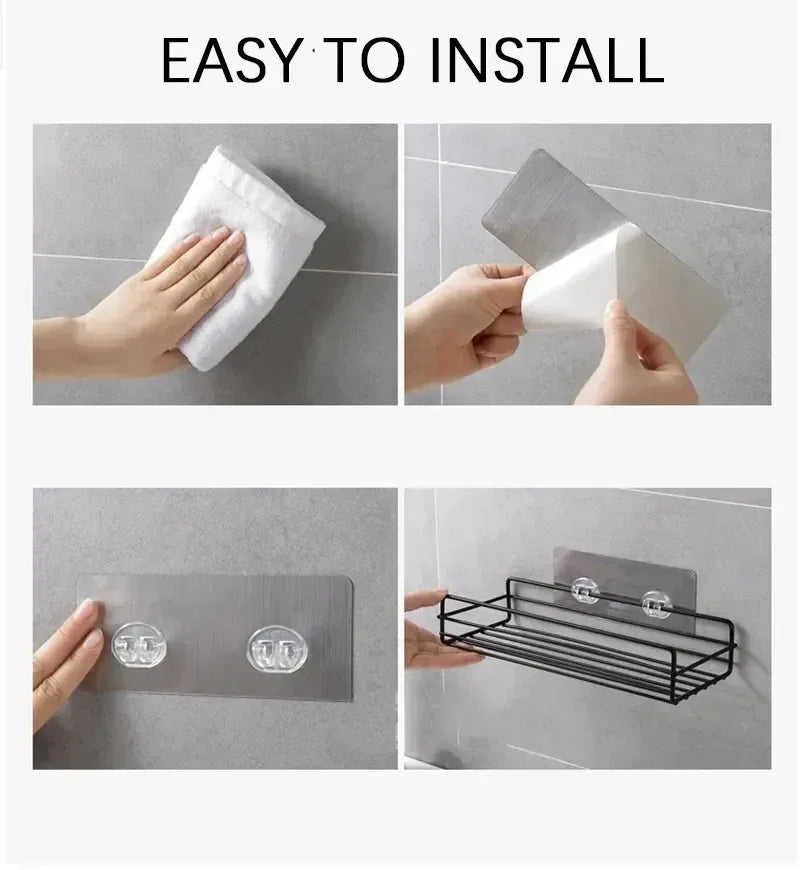 EASY TO INSTALL