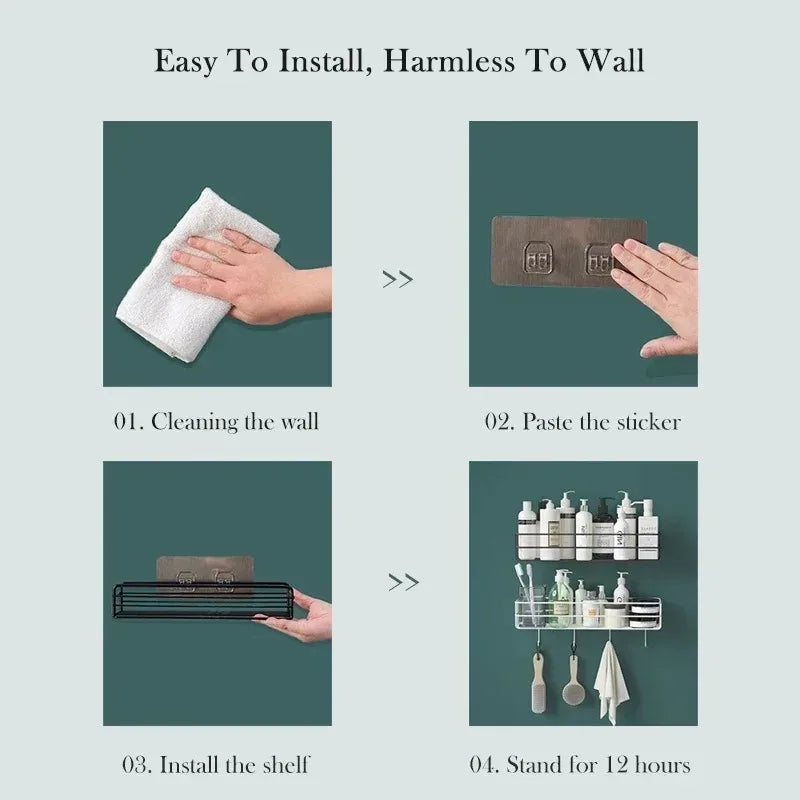 Easy To Install, Harmless To Wall

>>

01. Cleaning the wall

02. Paste the sticker

>>

03. Install the shelf

04. Stand for 12 hours